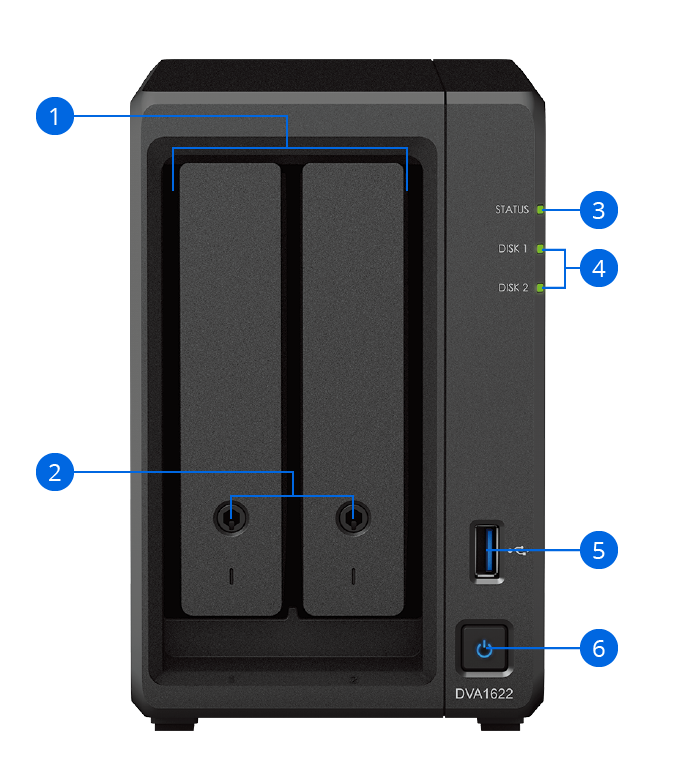 1
STATUS
3
DISK 1
4
DISK 2
2
5
6
1
2
DVA1622